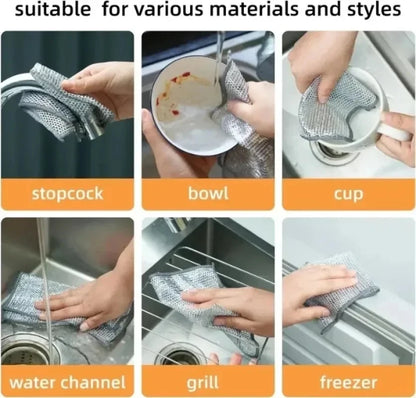 suitable for various materials and styles

stopcock

bowl

cup

water channel

grill

freezer